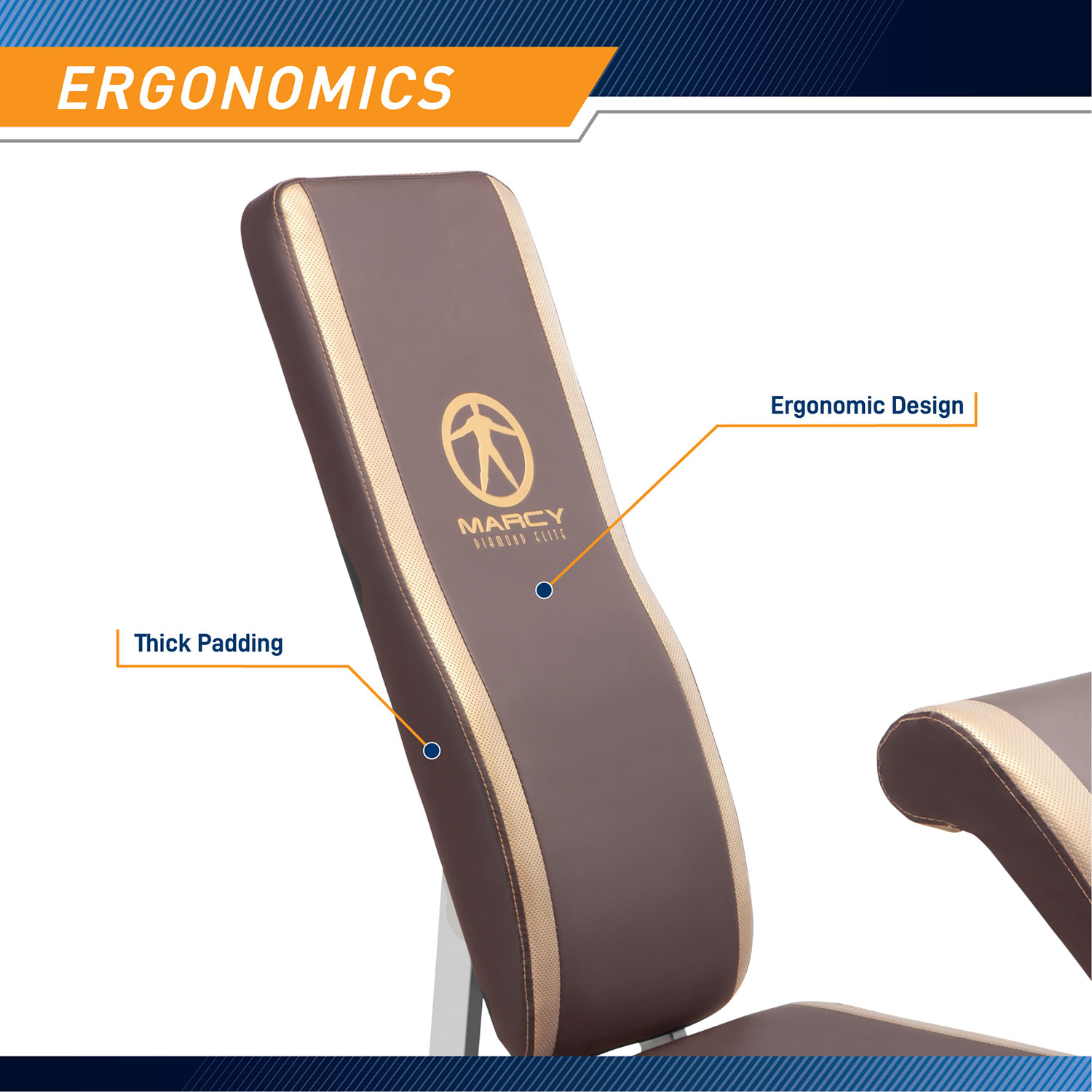 ERGONOMICS

MARCY
DIAMOND ELITE

Ergonomic Design

Thick Padding